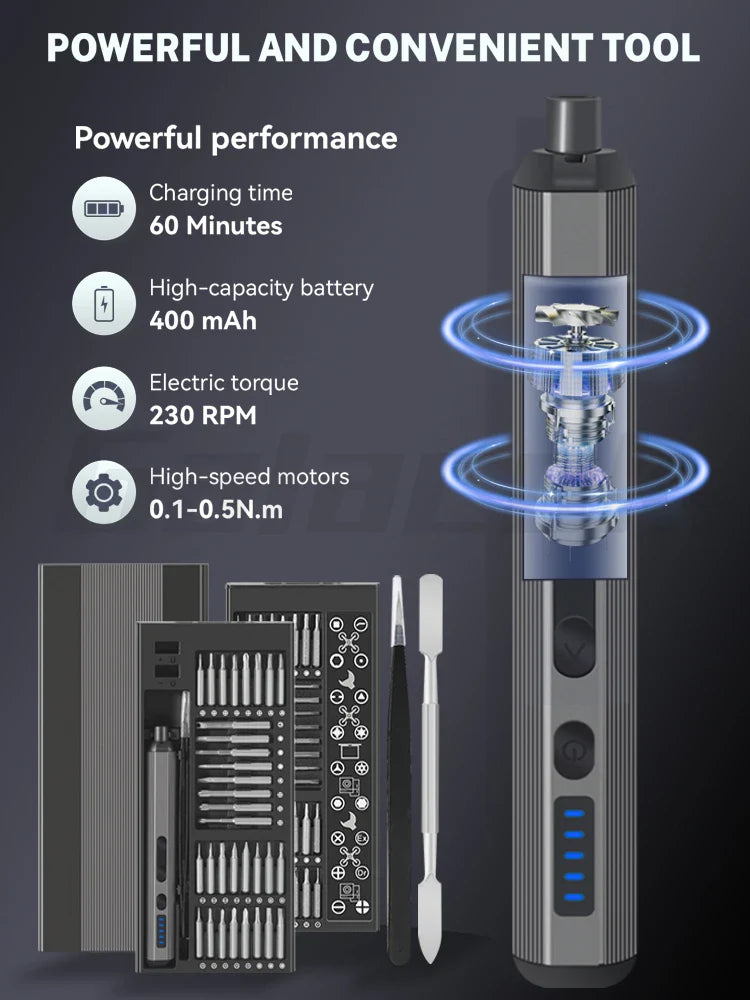 POWERFUL AND CONVENIENT TOOL

Powerful performance

Charging time
60 Minutes

High-capacity battery
400 mAh

Electric torque
230 RPM

High-speed motors
0.1-0.5N.m