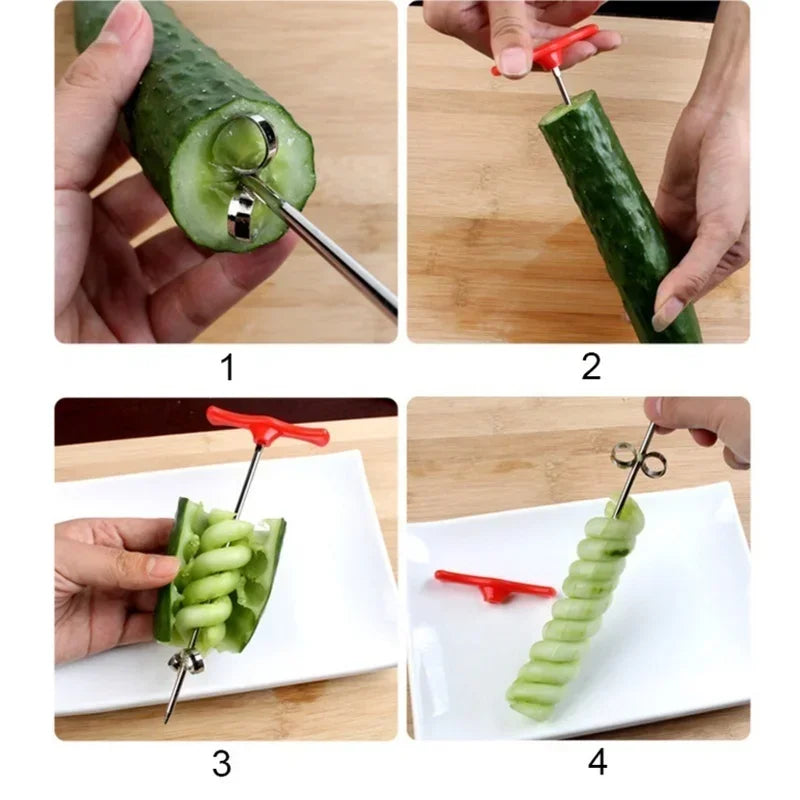 1

2

3

4